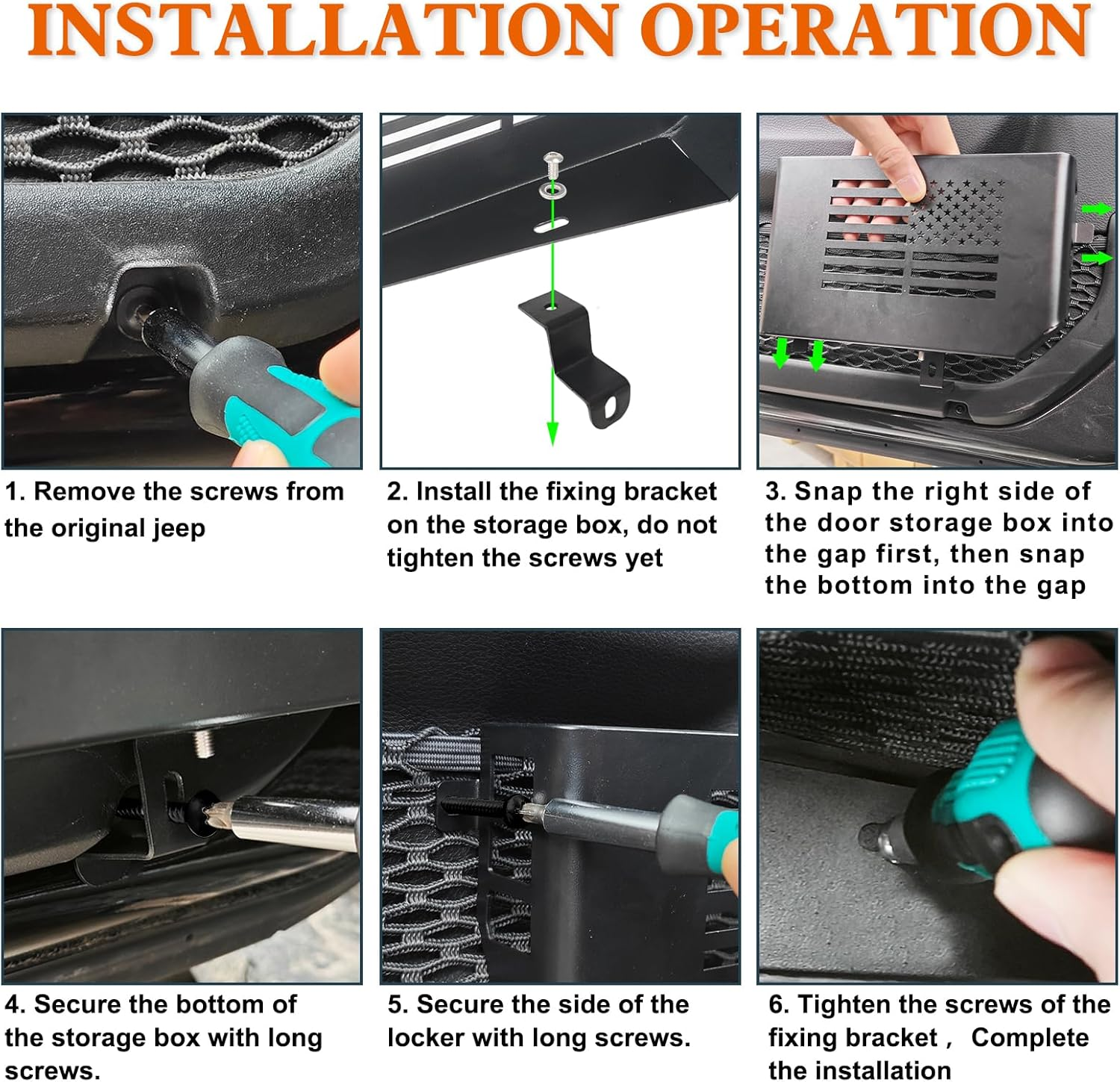 INSTALLATION OPERATION

1. Remove the screws from the original jeep

2. Install the fixing bracket on the storage box, do not tighten the screws yet

3. Snap the right side of the door storage box into the gap first, then snap the bottom into the gap

4. Secure the bottom of the storage box with long screws.

5. Secure the side of the locker with long screws.

6. Tighten the screws of the fixing bracket， Complete the installation