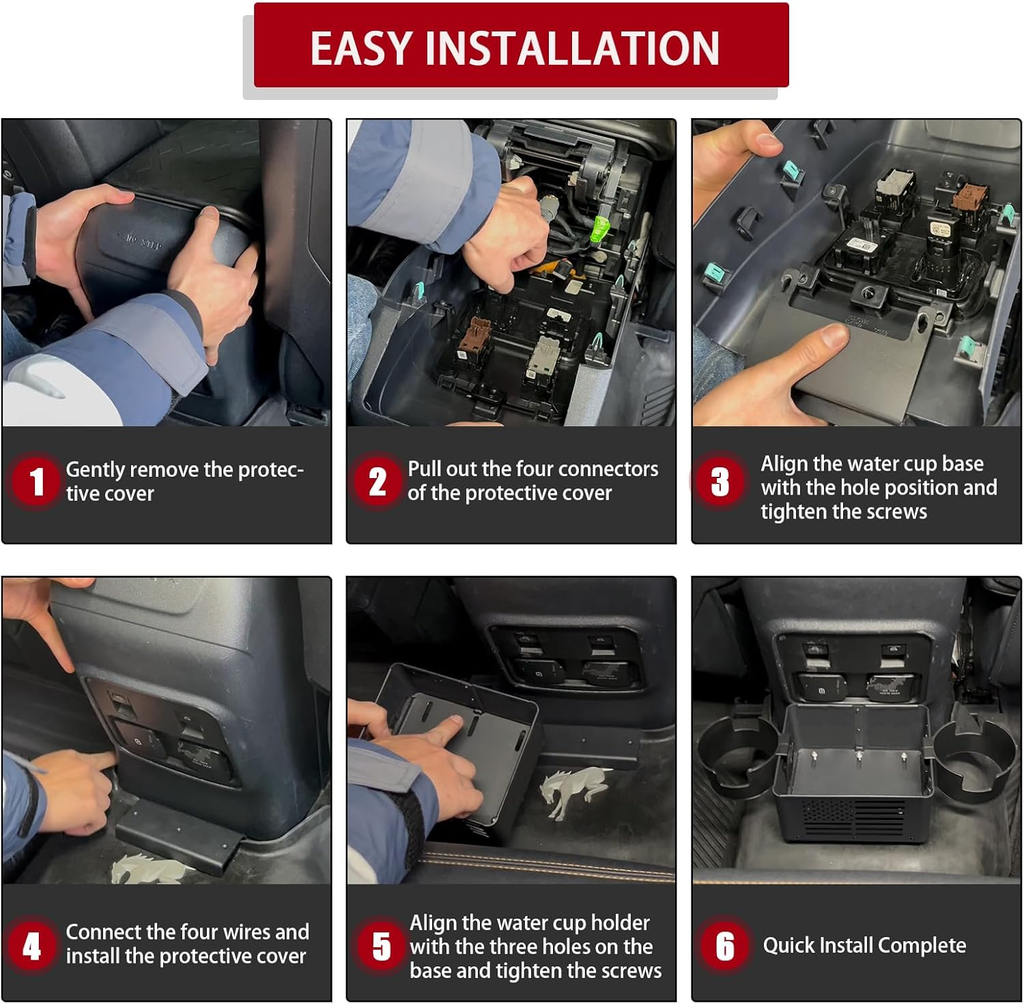 EASY INSTALLATION

1 Gently remove the protective cover

2 Pull out the four connectors of the protective cover

3 Align the water cup base with the hole position and tighten the screws

4 Connect the four wires and install the protective cover

5 Align the water cup holder with the three holes on the base and tighten the screws

6 Quick Install Complete